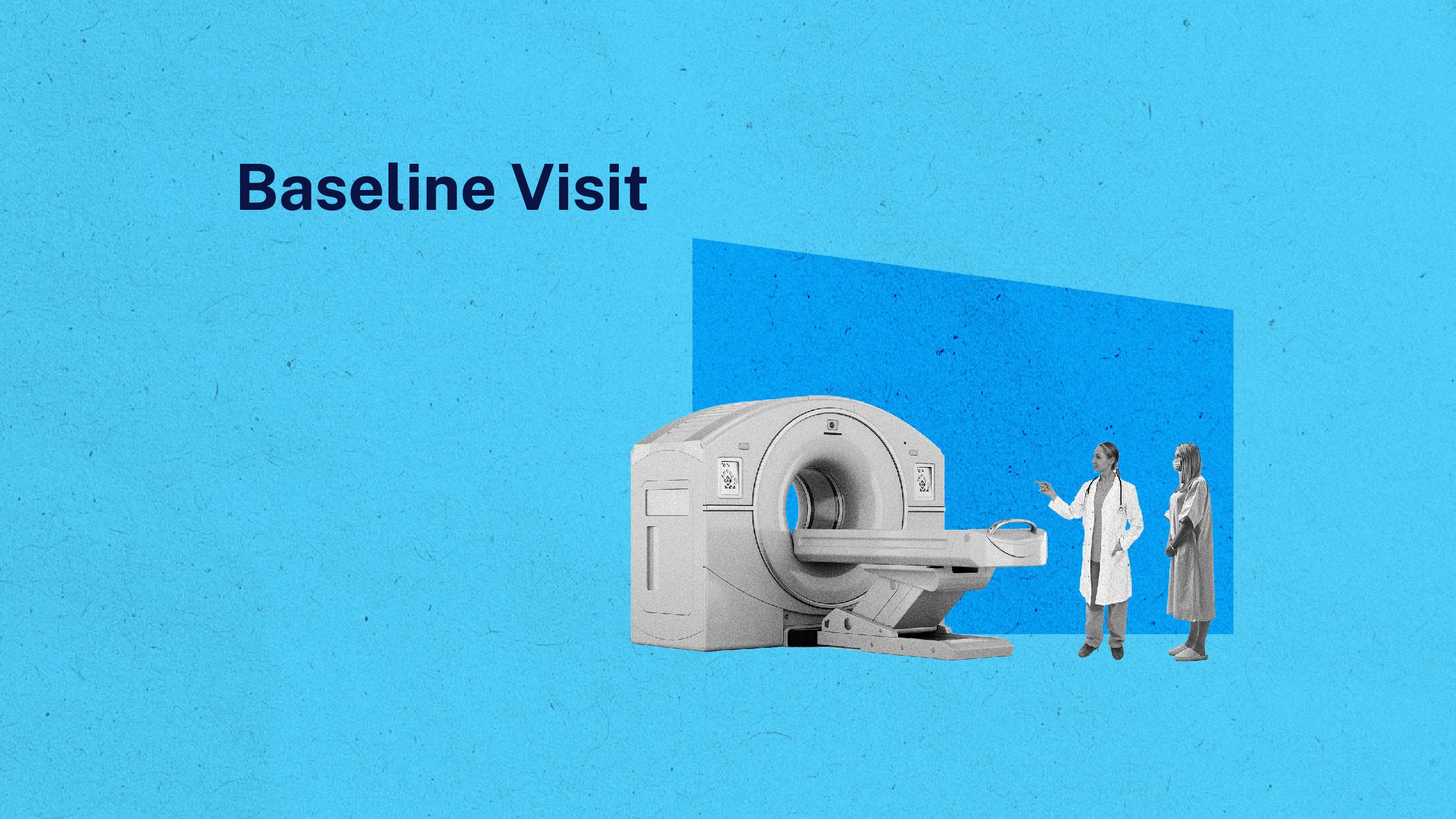 Baseline Visit