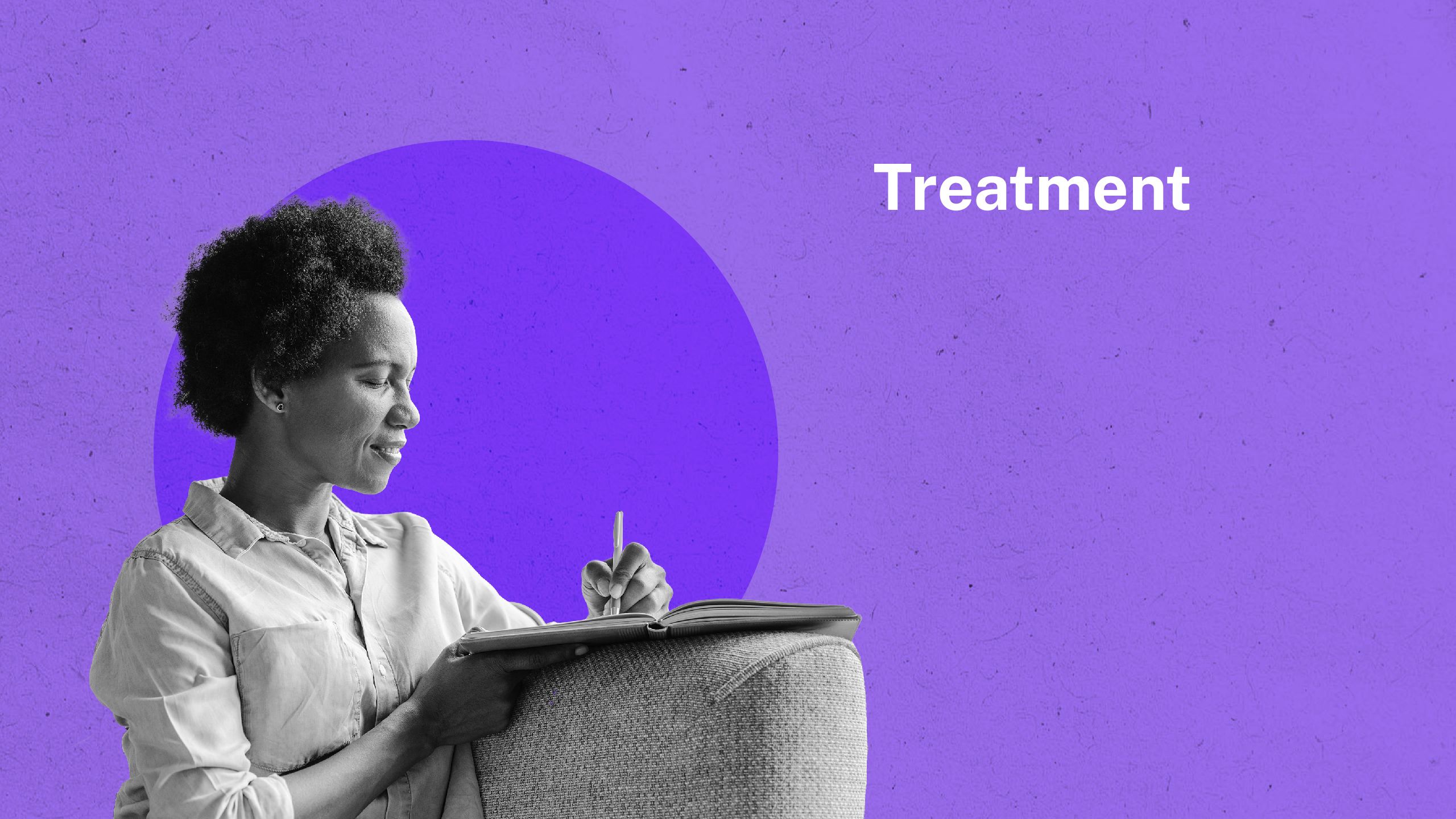 Treatment