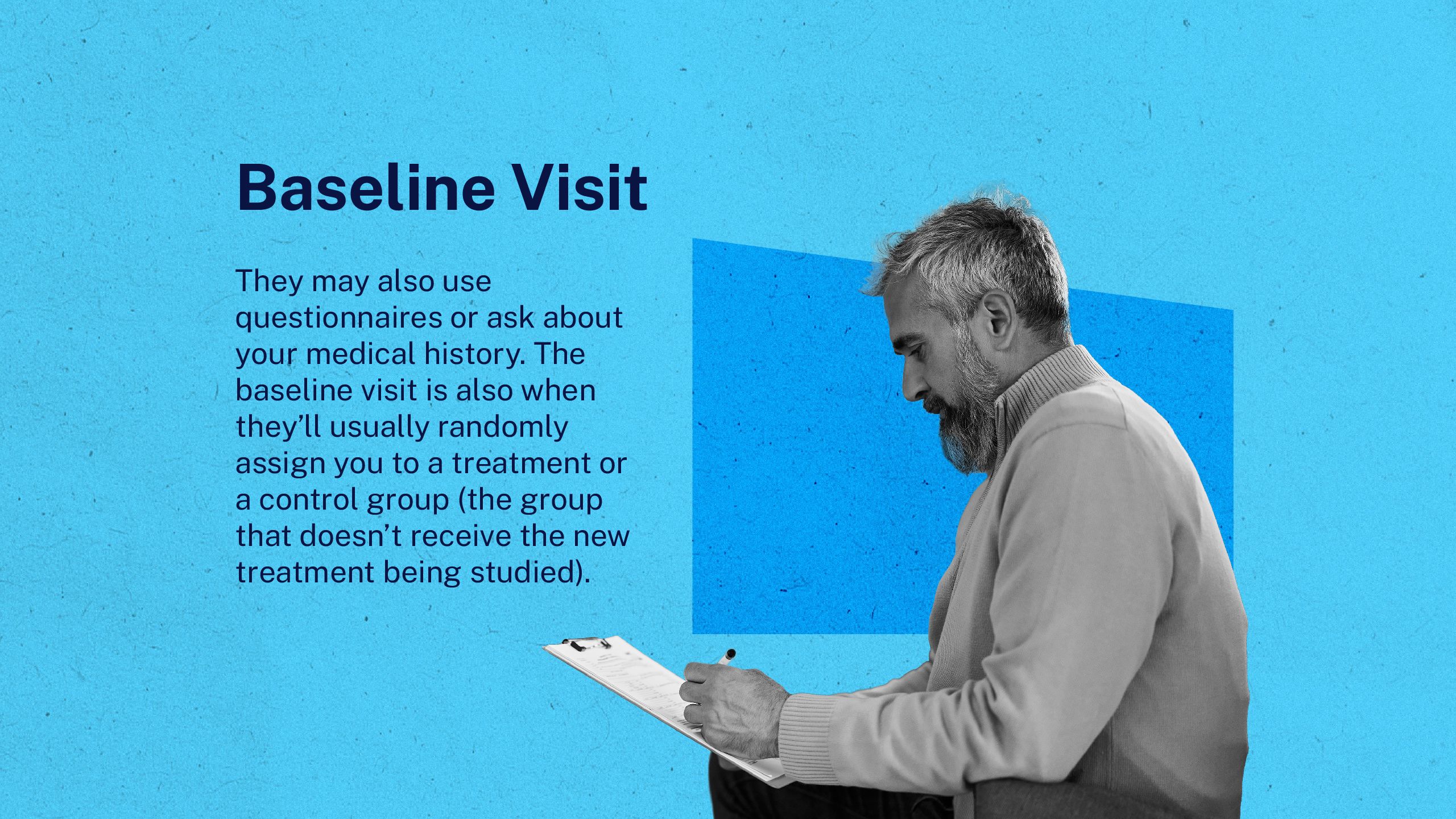 Baseline Visit

They may also use questionnaires or ask about your medical history. The baseline visit is also when they'll usually randomly assign you to a treatment or a control group (the group that doesn't receive the new treatment being studied).