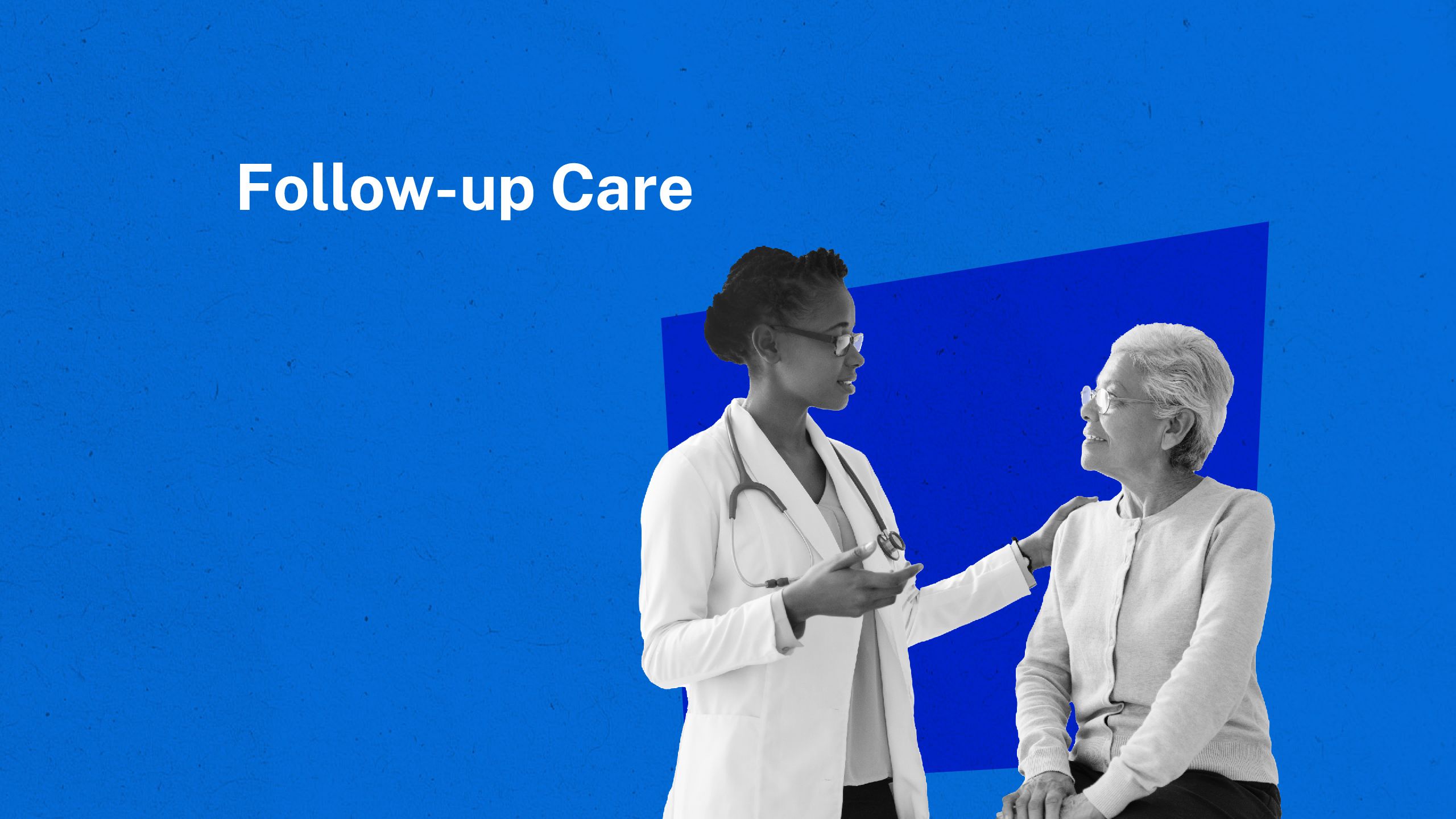 Follow-up Care