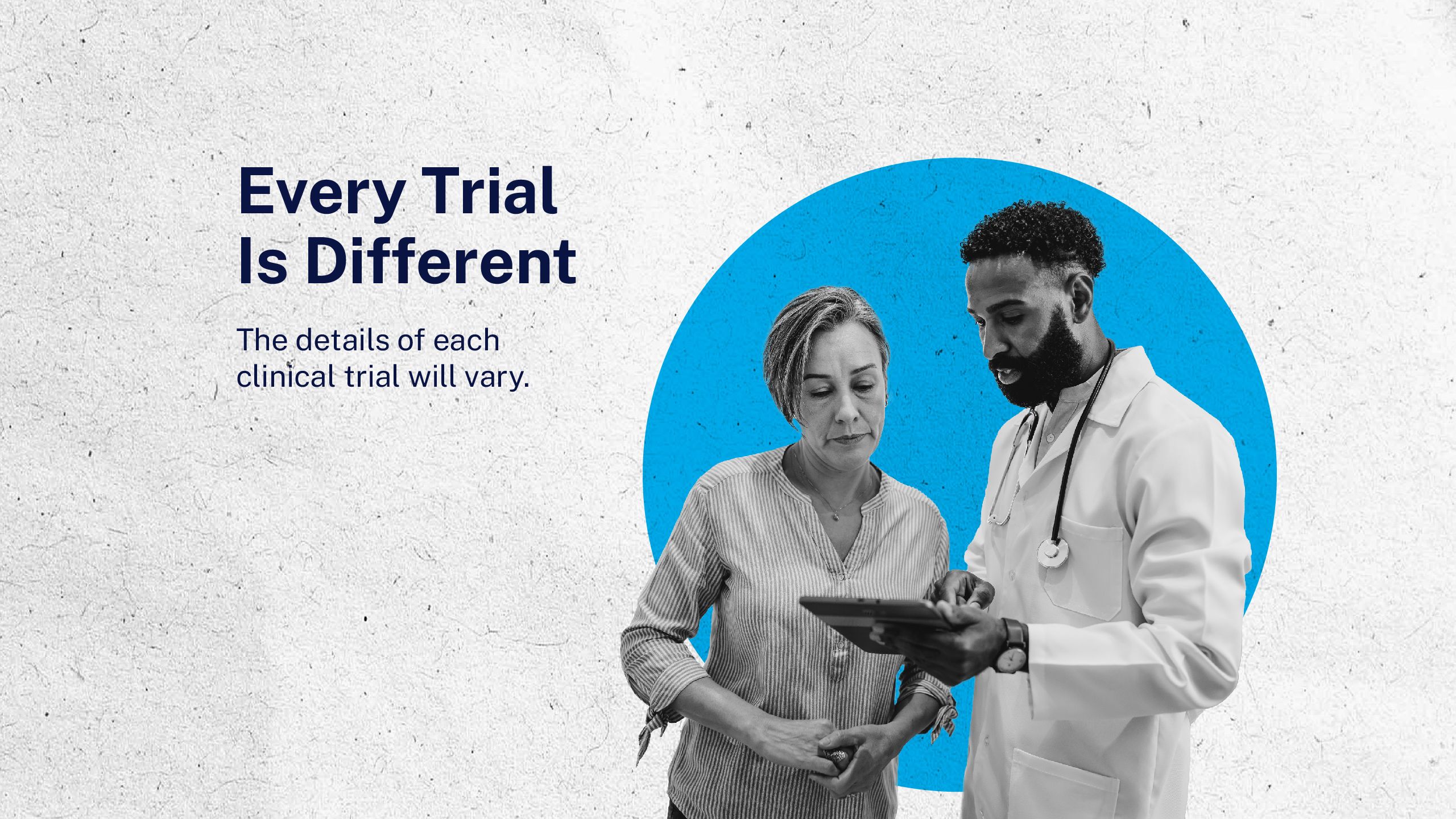 Every Trial Is Different

The details of each clinical trial will vary.