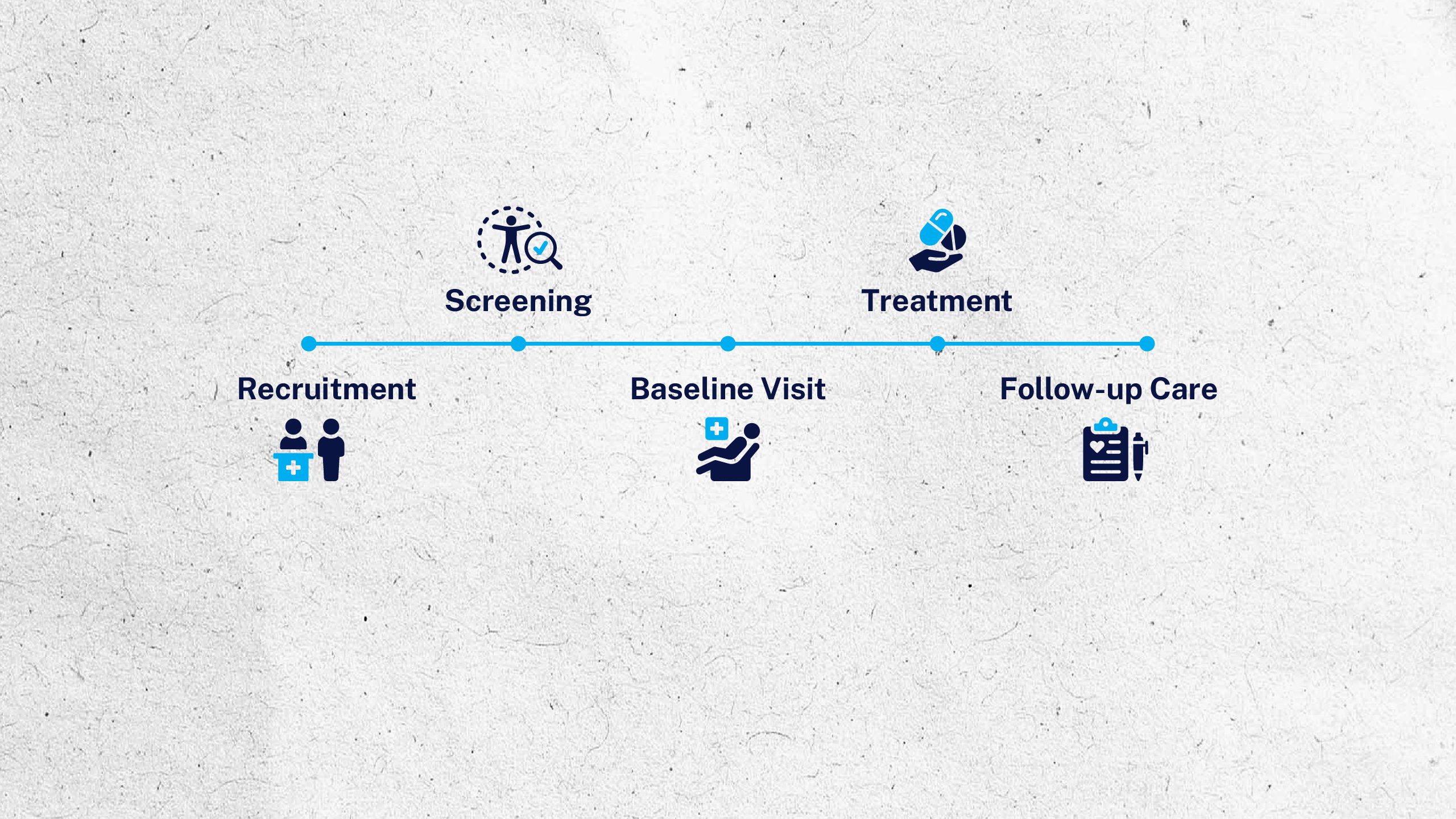 Recruitment

Screening

Baseline Visit

Treatment

Follow-up Care