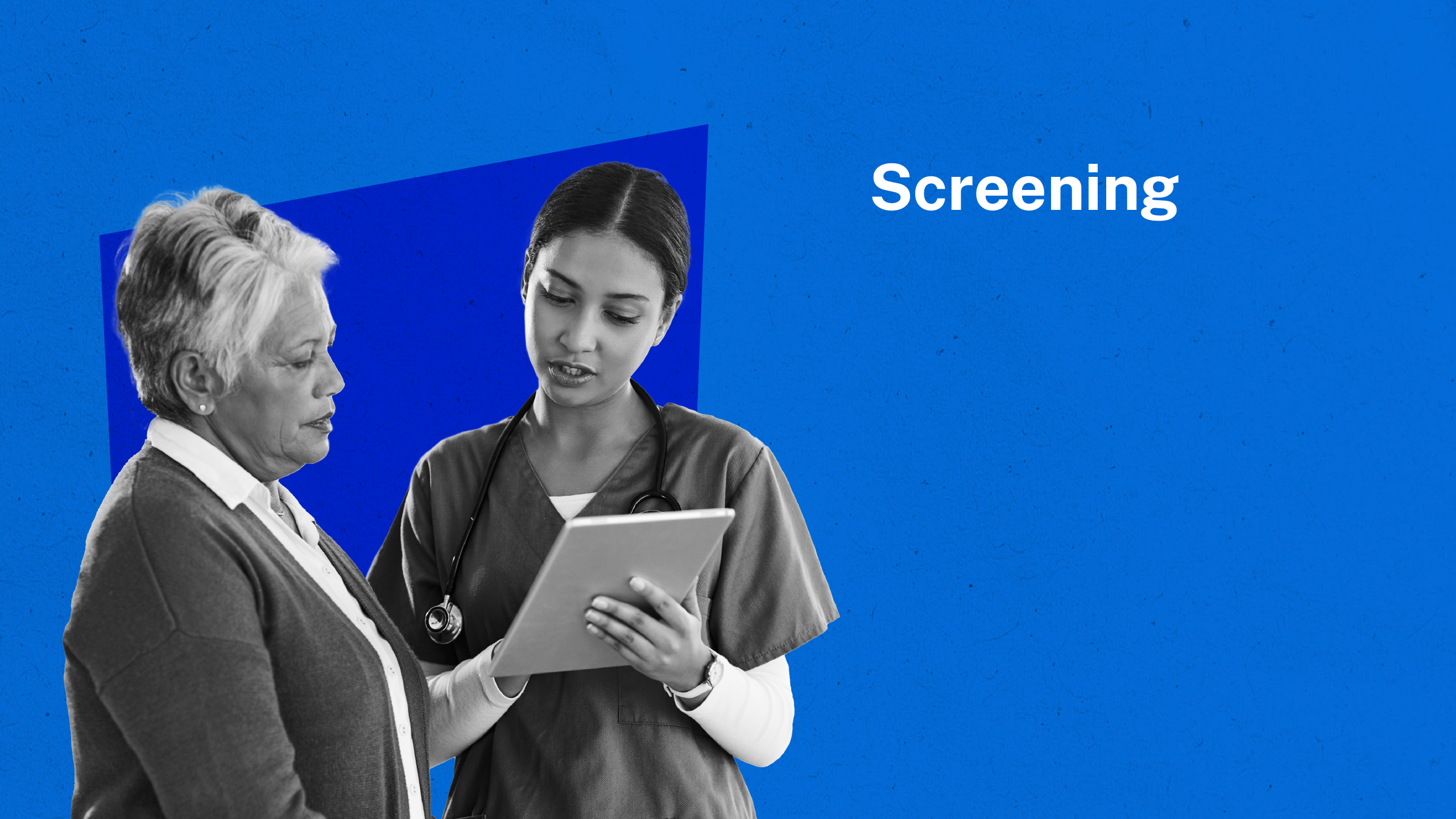 Screening