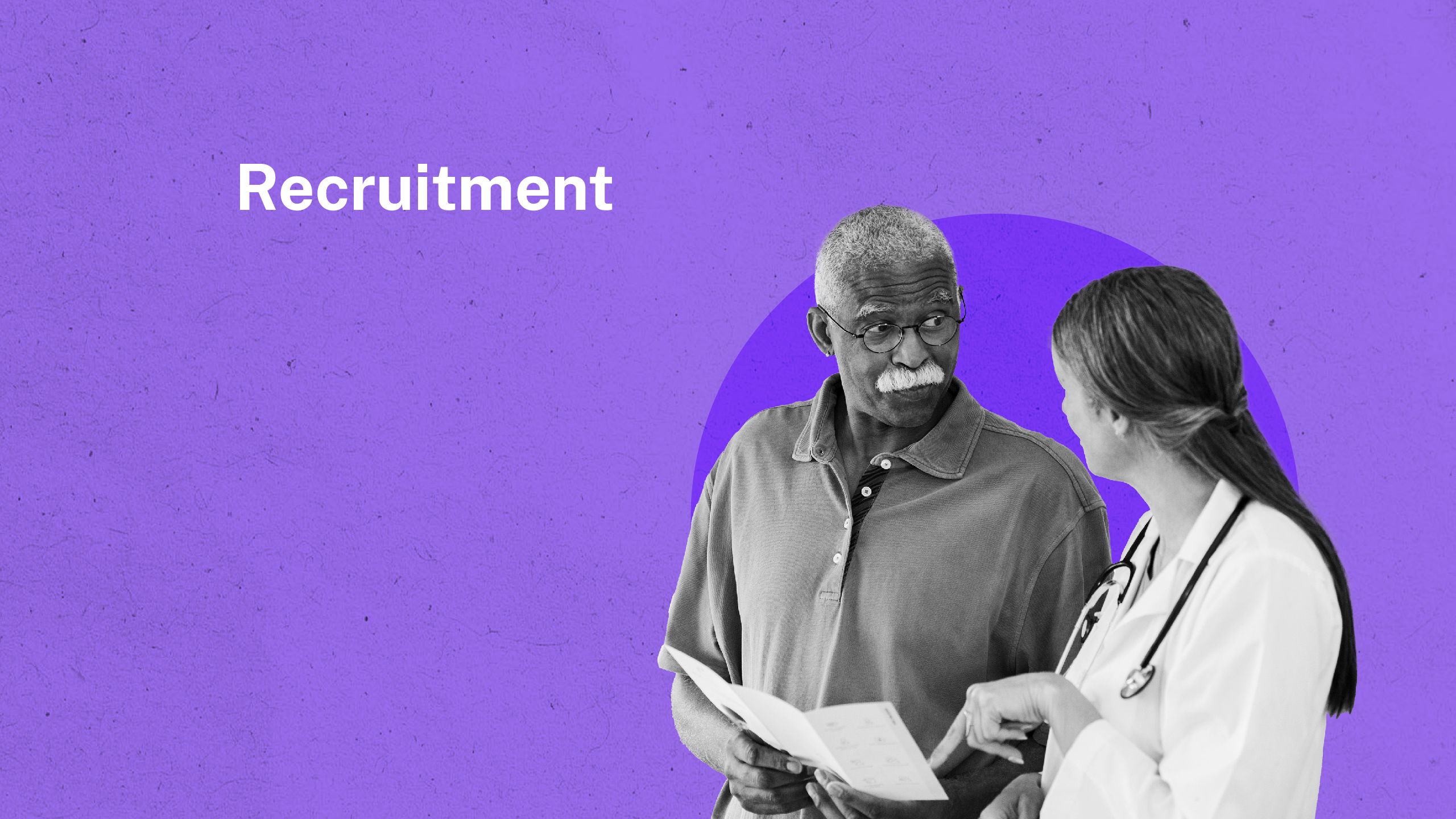 Recruitment