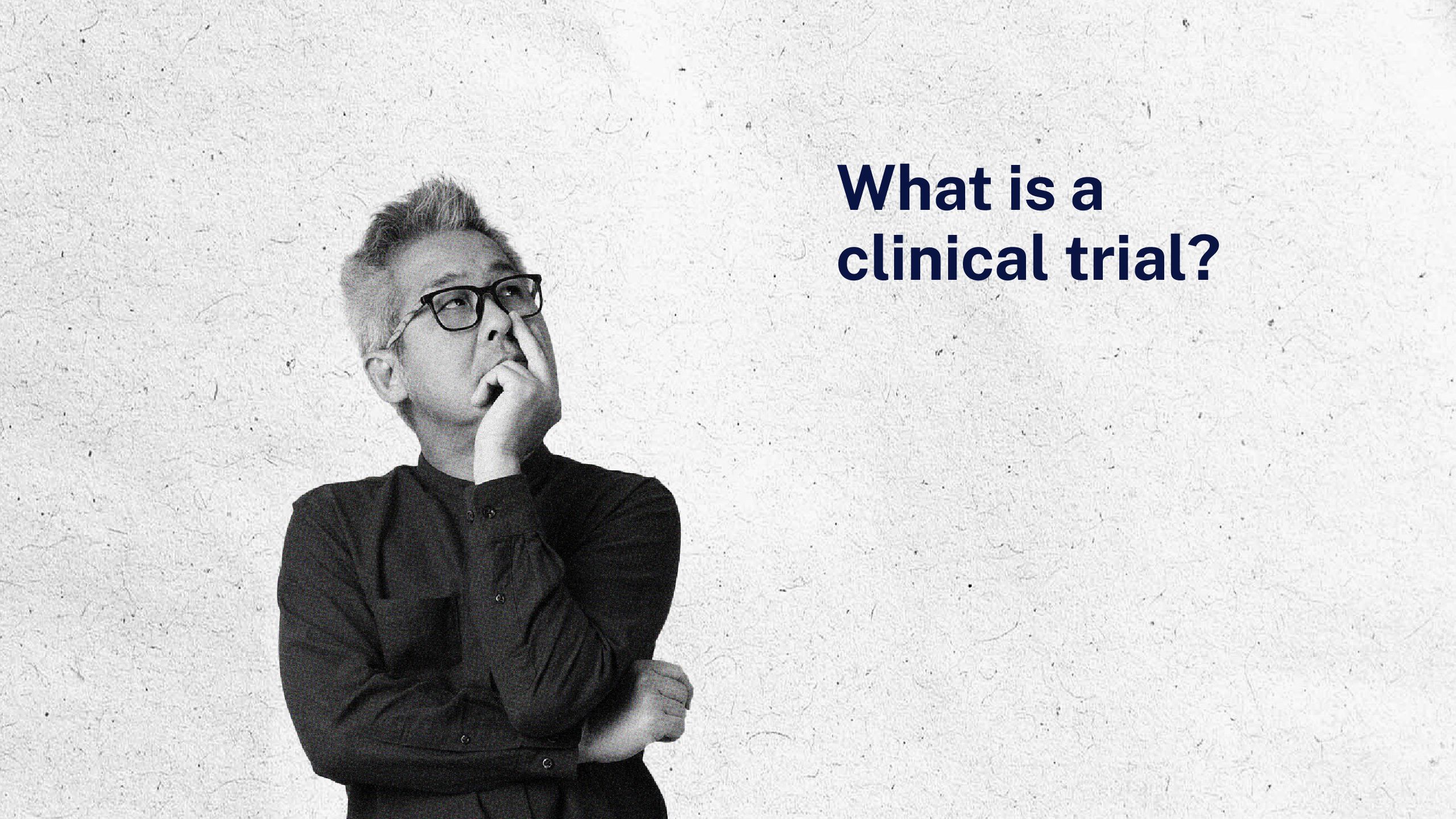 What is a clinical trial?