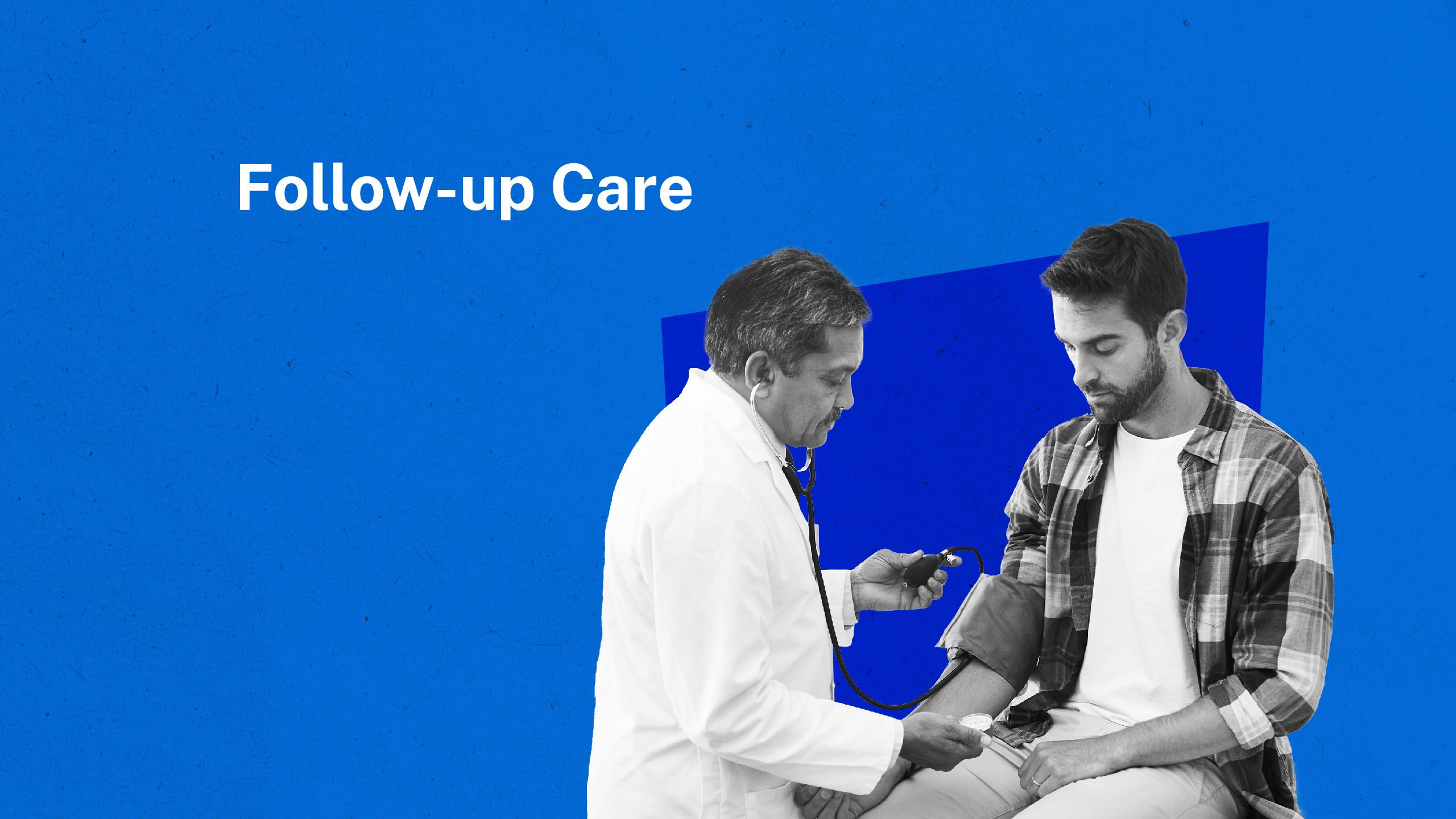 Follow-up Care