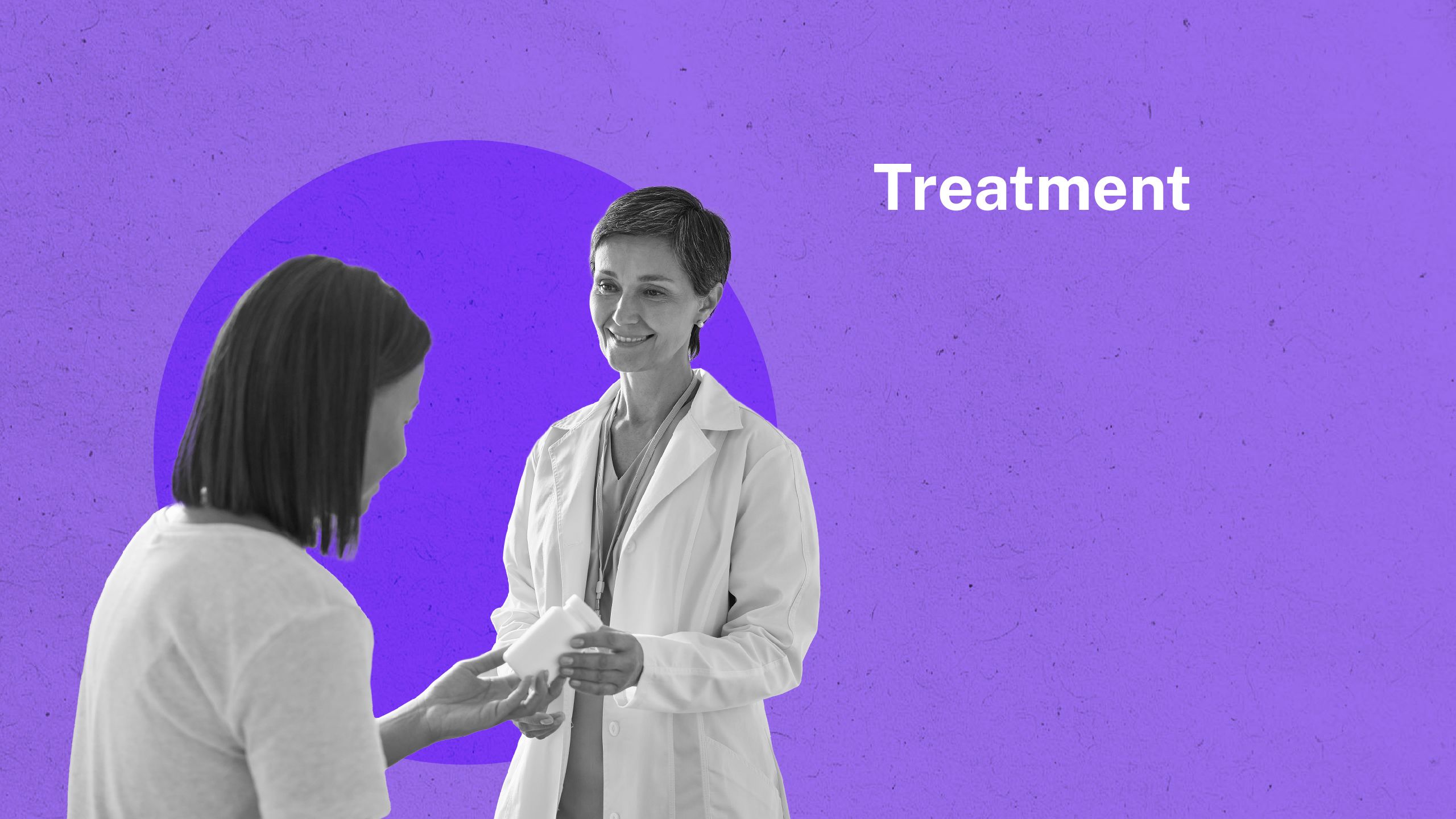 Treatment