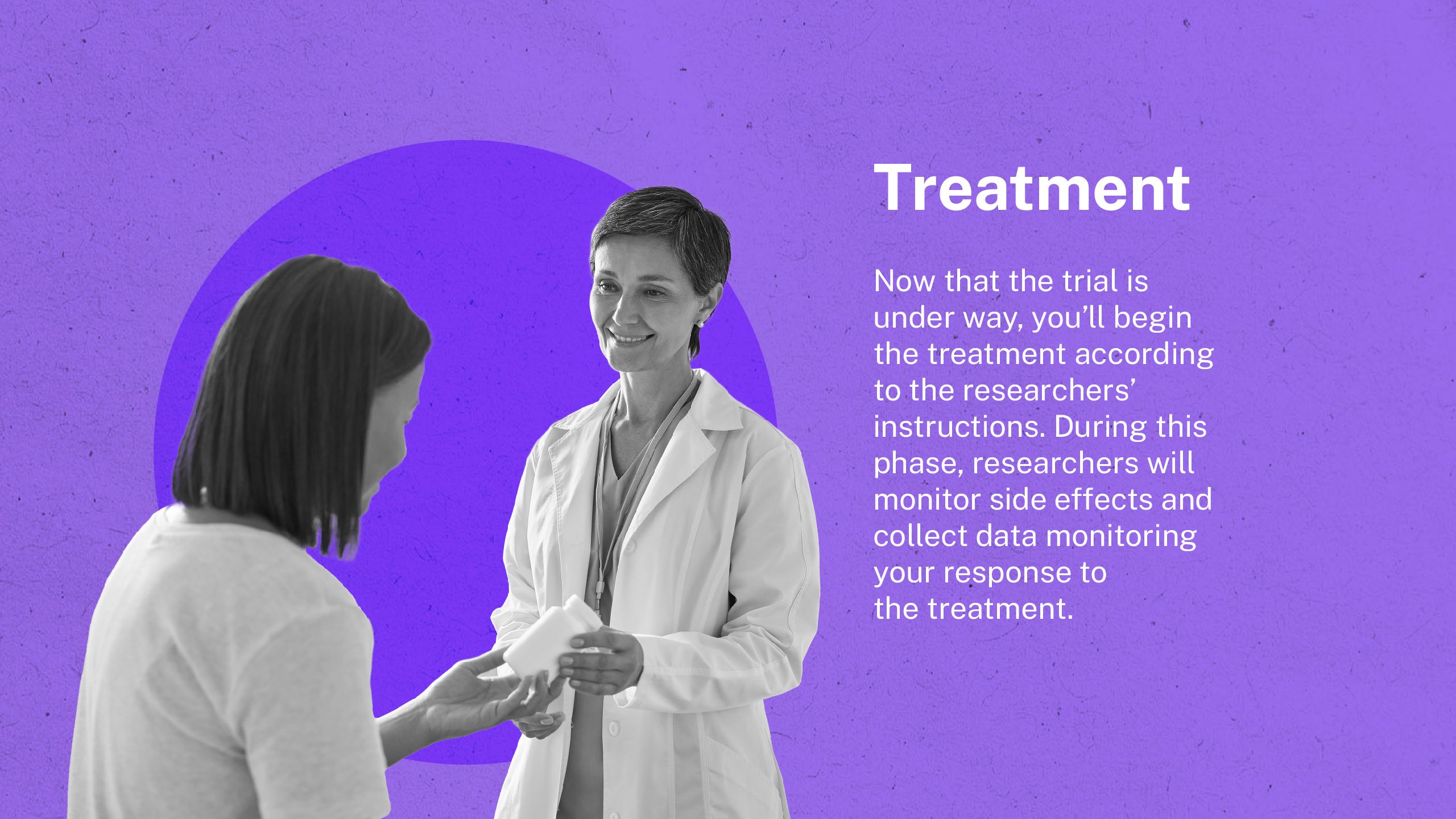 Treatment

Now that the trial is under way, you’ll begin the treatment according to the researchers’ instructions. During this phase, researchers will monitor side effects and collect data monitoring your response to the treatment.