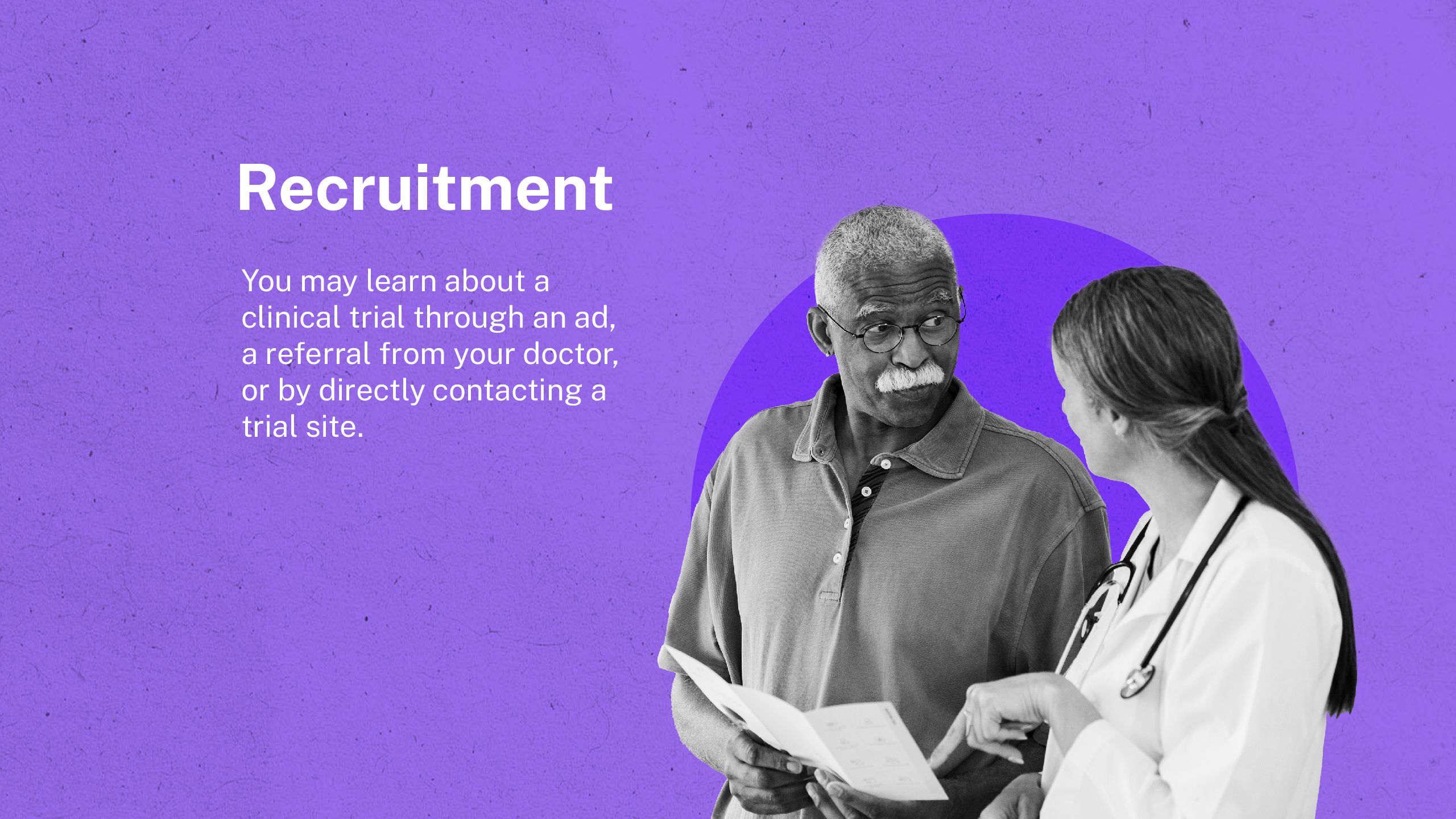 Recruitment

You may learn about a clinical trial through an ad, a referral from your doctor, or by directly contacting a trial site.