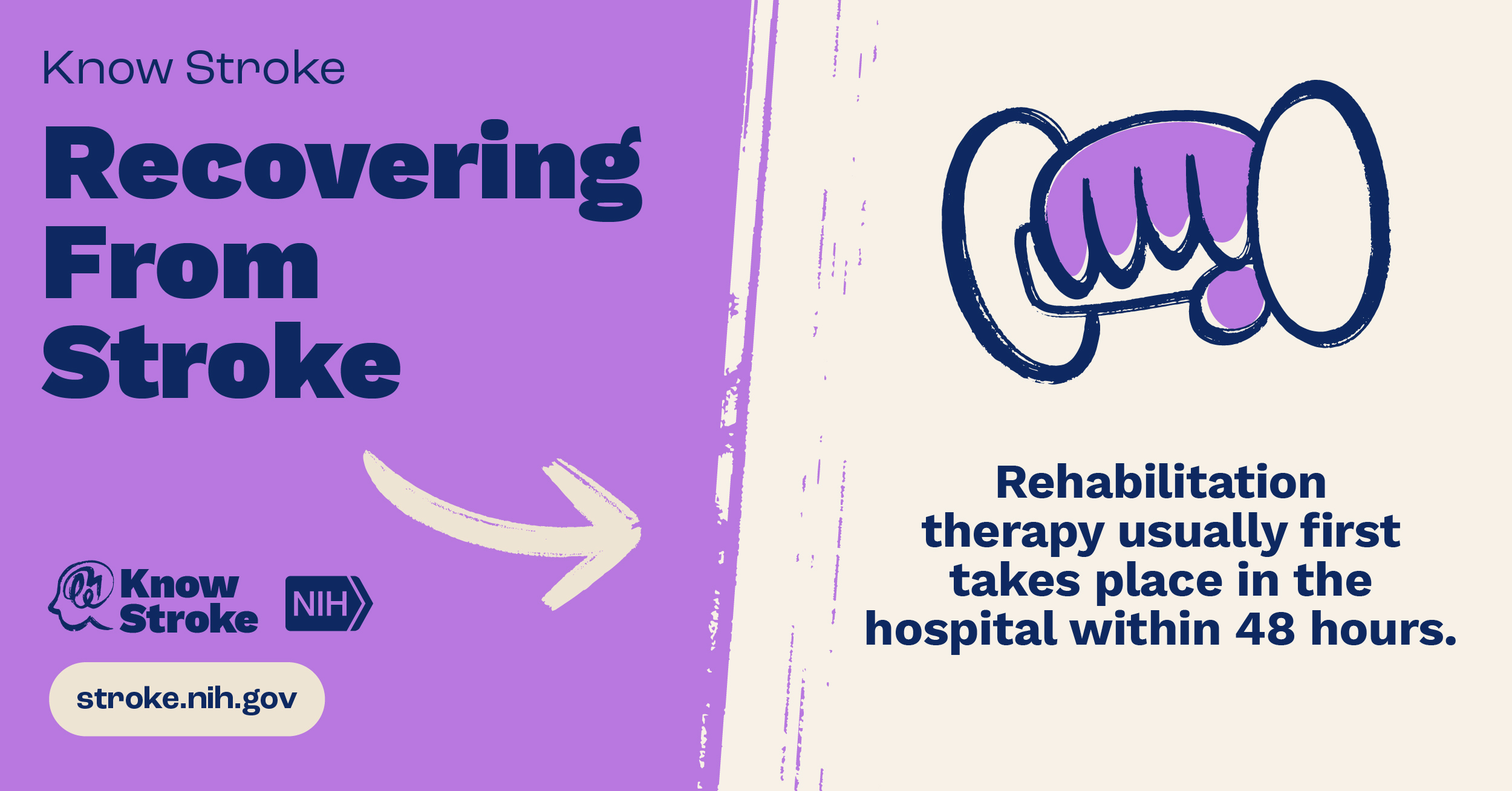 Know Stroke

Recovering From Stroke

Know Stroke

NIH

stroke.nih.gov

Rehabilitation therapy usually first takes place in the hospital within 48 hours.